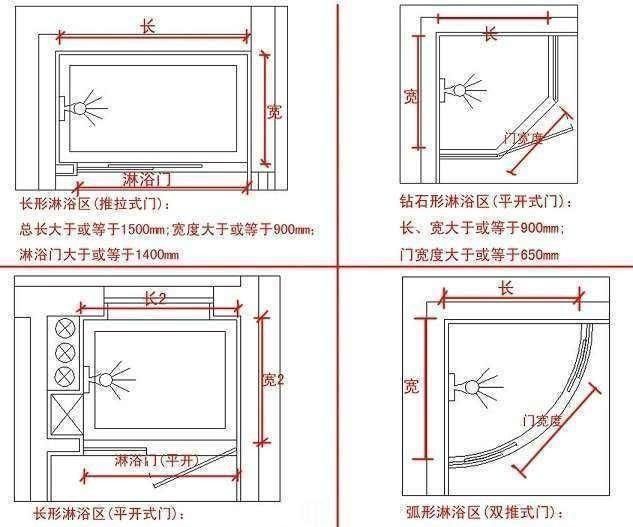 长

宽

淋浴门

长形淋浴区（推拉式门）：

总长大于或等于1500mm；宽度大于或等于900mm；

淋浴门大于或等于1400mm

长

宽

门宽度

钻石形淋浴区（平开式门）：

长、宽大于或等于900mm；

门宽度大于或等于650mm

长2

宽2

淋浴门（平开）

长形淋浴区（平开式门）：

长

宽

门宽度

弧形淋浴区（双推式门）：